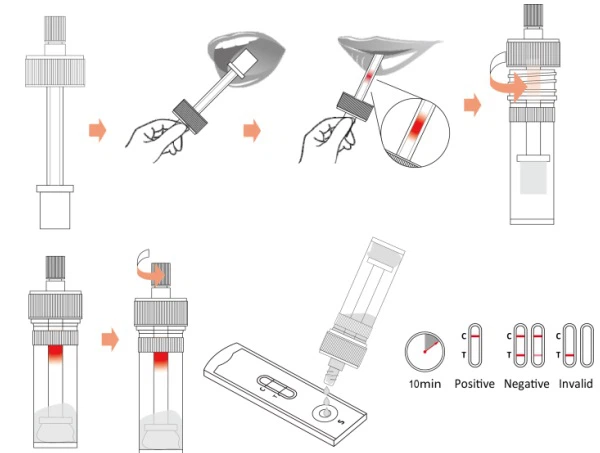 C
T
S

10min
C
T
Positive
C
T
Negative
C
T
Invalid